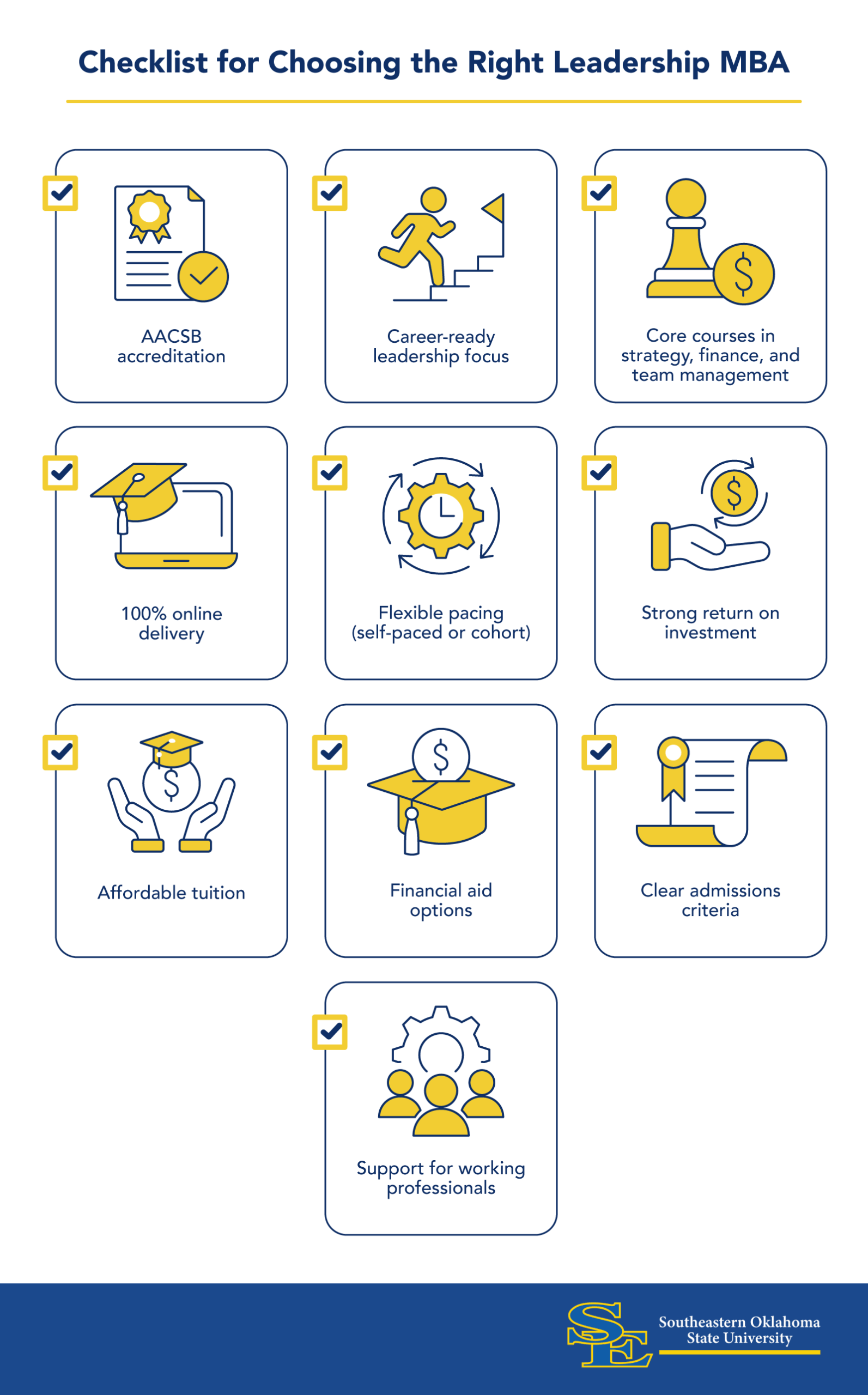 Checklist for Choosing the Right Leadership MBA

AACSB accreditation

Career-ready leadership focus

Core courses in strategy, finance, and team management

100% online delivery

Flexible pacing (self-paced or cohort)

Strong return on investment

Affordable tuition

Financial aid options

Clear admissions criteria

Support for working professionals

SE Southeastern Oklahoma State University