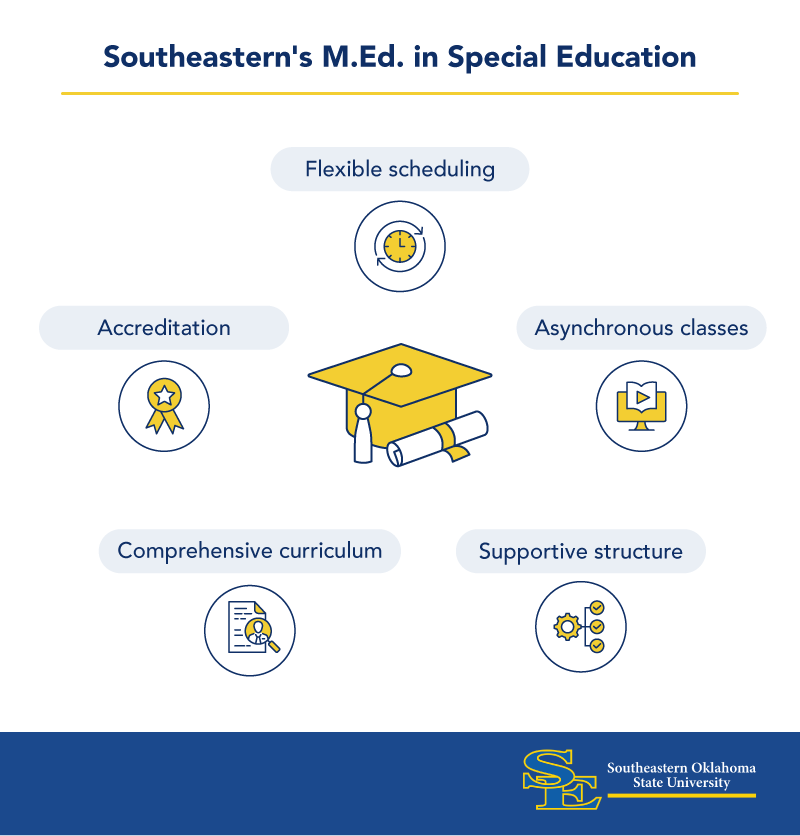 Southeastern's M.Ed. in Special Education

Flexible scheduling

Accreditation

Asynchronous classes

Comprehensive curriculum

Supportive structure

SE

Southeastern Oklahoma State University